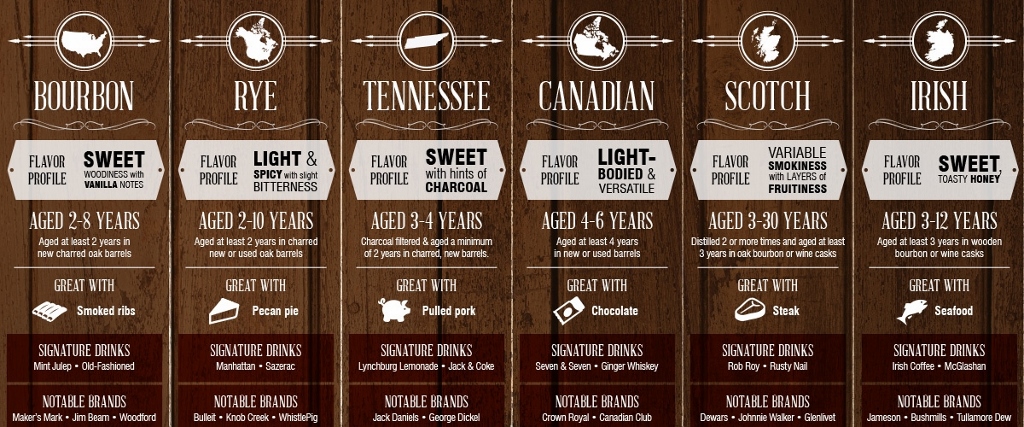 BOURBON

FLAVOR PROFILE SWEET WOODINESS with VANILLA NOTES

AGED 2-8 YEARS
Aged at least 2 years in new charred oak barrels

GREAT WITH
Smoked ribs

SIGNATURE DRINKS
Mint Julep • Old-Fashioned

NOTABLE BRANDS
Maker's Mark • Jim Beam • Woodford

RYE

FLAVOR PROFILE LIGHT & SPICY with slight BITTERNESS

AGED 2-10 YEARS
Aged at least 2 years in charred new or used oak barrels

GREAT WITH
Pecan pie

SIGNATURE DRINKS
Manhattan • Sazerac

NOTABLE BRANDS
Bulleit • Knob Creek • WhistlePig

TENNESSEE

FLAVOR PROFILE SWEET with hints of CHARCOAL

AGED 3-4 YEARS
Charcoal filtered & aged a minimum of 2 years in charred, new barrels.

GREAT WITH
Pulled pork

SIGNATURE DRINKS
Lynchburg Lemonade • Jack & Coke

NOTABLE BRANDS
Jack Daniels • George Dickel

CANADIAN

FLAVOR PROFILE LIGHT-BODIED & VERSATILE

AGED 4-6 YEARS
Aged at least 4 years in new or used barrels

GREAT WITH
Chocolate

SIGNATURE DRINKS
Seven & Seven • Ginger Whiskey

NOTABLE BRANDS
Crown Royal • Canadian Club

SCOTCH

FLAVOR PROFILE VARIABLE SMOKINESS with LAYERS of FRUITINESS

AGED 3-30 YEARS
Distilled 2 or more times and aged at least 3 years in oak bourbon or wine casks

GREAT WITH
Steak

SIGNATURE DRINKS
Rob Roy • Rusty Nail

NOTABLE BRANDS
Dewars • Johnnie Walker • Glenlivet

IRISH

FLAVOR PROFILE SWEET, TOASTY HONEY

AGED 3-12 YEARS
Aged at least 3 years in wooden bourbon or wine casks

GREAT WITH
Seafood

SIGNATURE DRINKS
Irish Coffee • McGlashan

NOTABLE BRANDS
Jameson • Bushmills • Tullamore Dew