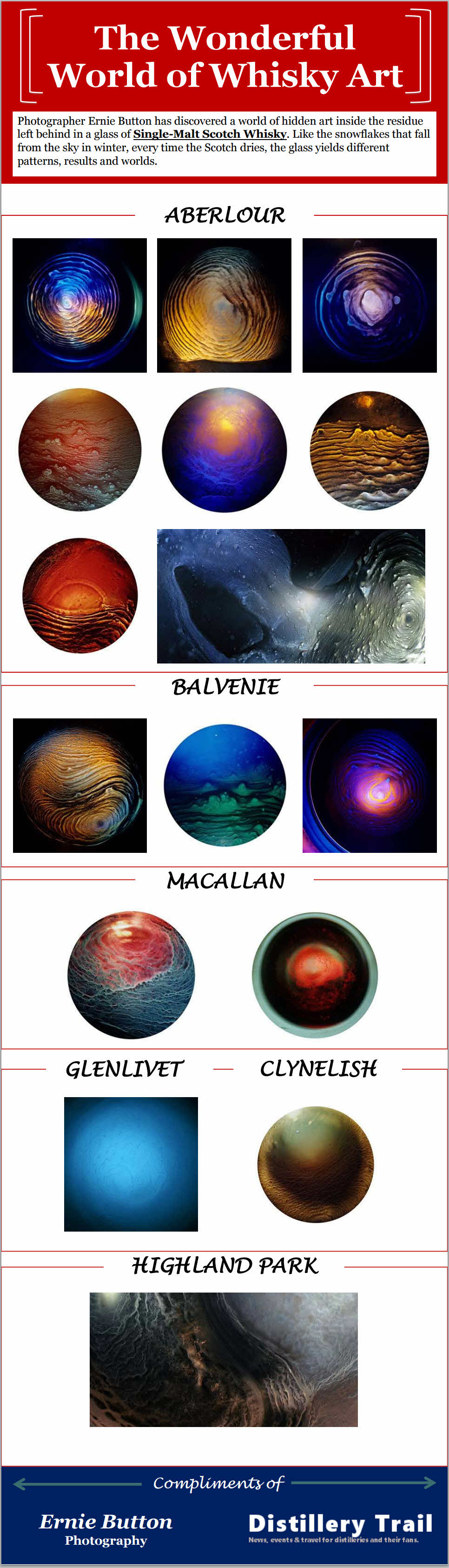 The Wonderful World of Whisky Art

Photographer Ernie Button has discovered a world of hidden art inside the residue left behind in a glass of Single-Malt Scotch Whisky. Like the snowflakes that fall from the sky in winter, every time the Scotch dries, the glass yields different patterns, results and worlds.

ABERLOUR

BALVENIE

MACALLAN

GLENLIVET

CLYNELISH

HIGHLAND PARK

Compliments of

Ernie Button Photography

Distillery Trail
News, events & travel for distilleries and their fans.